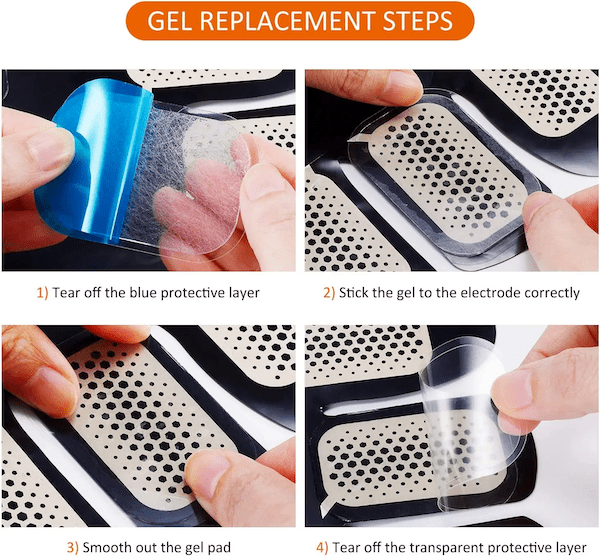 GEL REPLACEMENT STEPS

1) Tear off the blue protective layer

2) Stick the gel to the electrode correctly

3) Smooth out the gel pad

4) Tear off the transparent protective layer